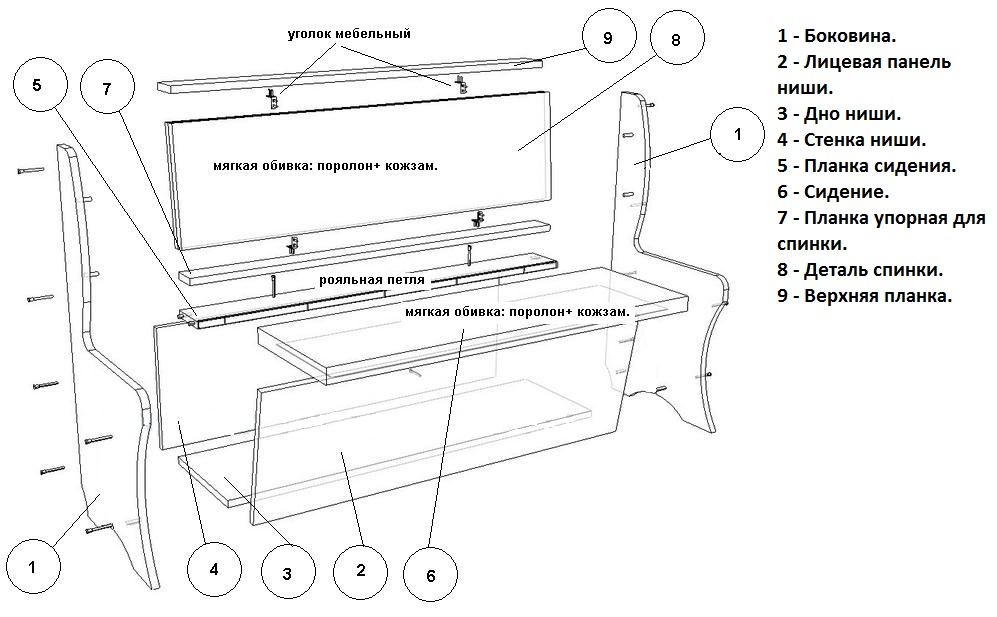 уголок мебельный

9

8

5

7

1

мягкая обивка: поролон+ кожзам.

рояльная петля

мягкая обивка: поролон+ кожзам.

1

4

3

2

6

1 - Боковина.
2 - Лицевая панель ниши.
3 - Дно ниши.
4 - Стенка ниши.
5 - Планка сидения.
6 - Сидение.
7 - Планка упорная для спинки.
8 - Деталь спинки.
9 - Верхняя планка.