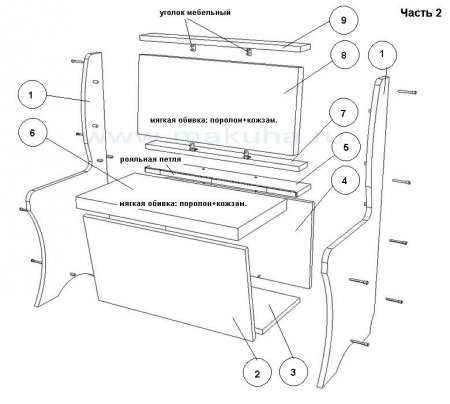 Часть 2

уголок мебельный

9

8

1

1

мягкая обивка: поролон+кожзам.

7

6

www.makuha.ru

5

рояльная петля

4

мягкая обивка: поролон+кожзам.

2

3